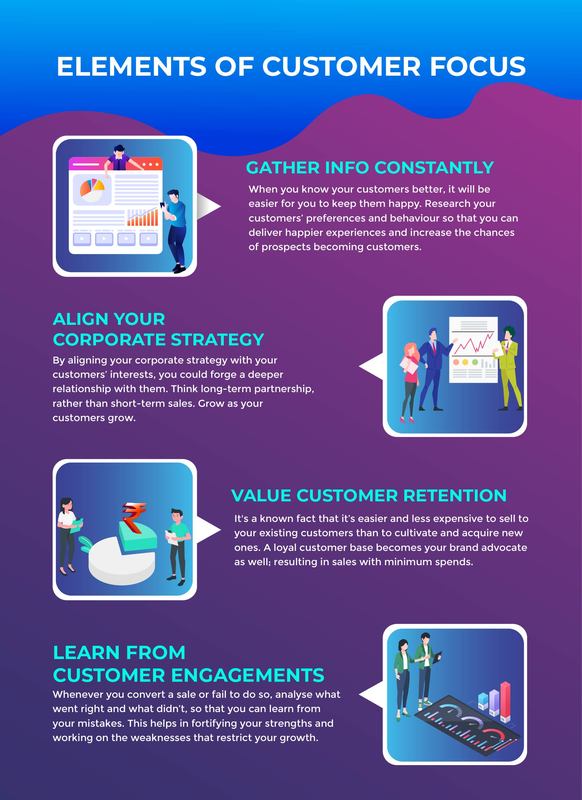 ELEMENTS OF CUSTOMER FOCUS

GATHER INFO CONSTANTLY

When you know your customers better, it will be easier for you to keep them happy. Research your customers' preferences and behaviour so that you can deliver happier experiences and increase the chances of prospects becoming customers.

ALIGN YOUR CORPORATE STRATEGY

By aligning your corporate strategy with your customers' interests, you could forge a deeper relationship with them. Think long-term partnership, rather than short-term sales. Grow as your customers grow.

VALUE CUSTOMER RETENTION

It's a known fact that it's easier and less expensive to sell to your existing customers than to cultivate and acquire new ones. A loyal customer base becomes your brand advocate as well; resulting in sales with minimum spends.

LEARN FROM CUSTOMER ENGAGEMENTS

Whenever you convert a sale or fail to do so, analyse what went right and what didn't, so that you can learn from your mistakes. This helps in fortifying your strengths and working on the weaknesses that restrict your growth.