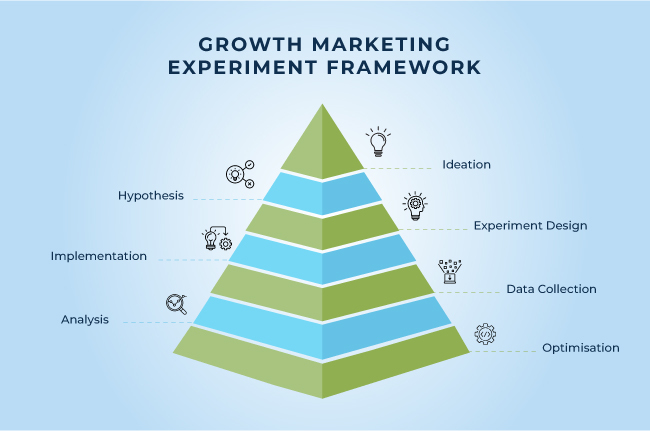 GROWTH MARKETING EXPERIMENT FRAMEWORK

Ideation

Hypothesis

Experiment Design

Implementation

Data Collection

Analysis

Optimisation