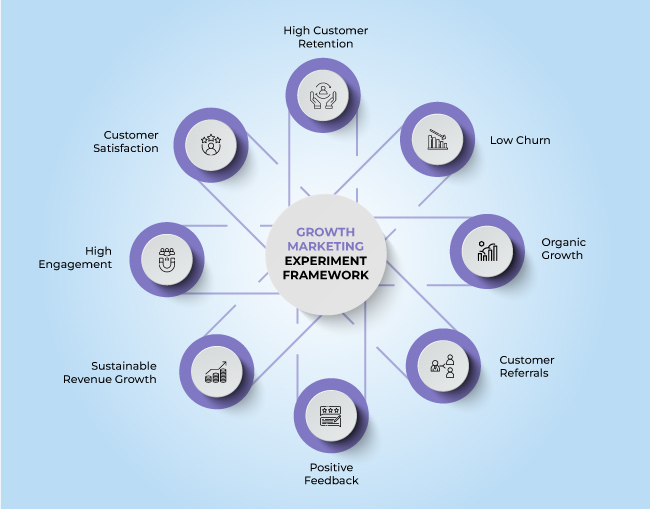 GROWTH MARKETING EXPERIMENT FRAMEWORK

High Customer Retention

Low Churn

Organic Growth

Customer Referrals

Positive Feedback

Sustainable Revenue Growth

High Engagement

Customer Satisfaction