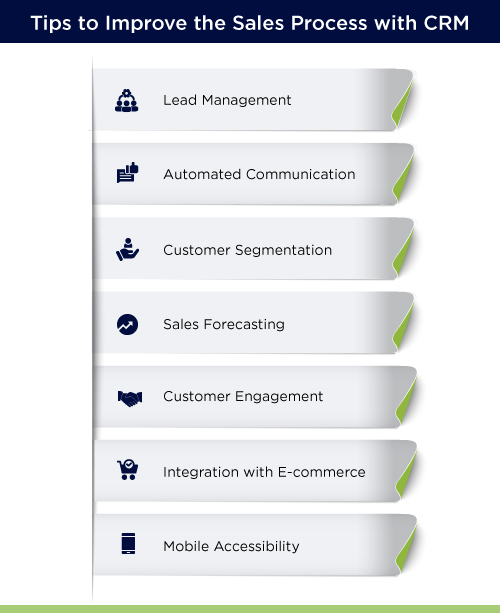 Tips to Improve the Sales Process with CRM

Lead Management

Automated Communication

Customer Segmentation

Sales Forecasting

Customer Engagement

Integration with E-commerce

Mobile Accessibility