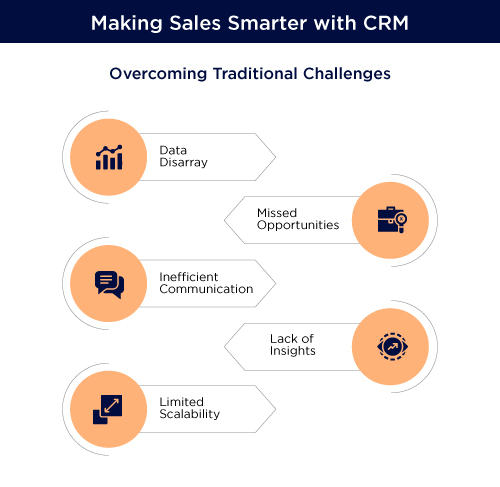 Making Sales Smarter with CRM

Overcoming Traditional Challenges

Data Disarray

Missed Opportunities

Inefficient Communication

Lack of Insights

Limited Scalability