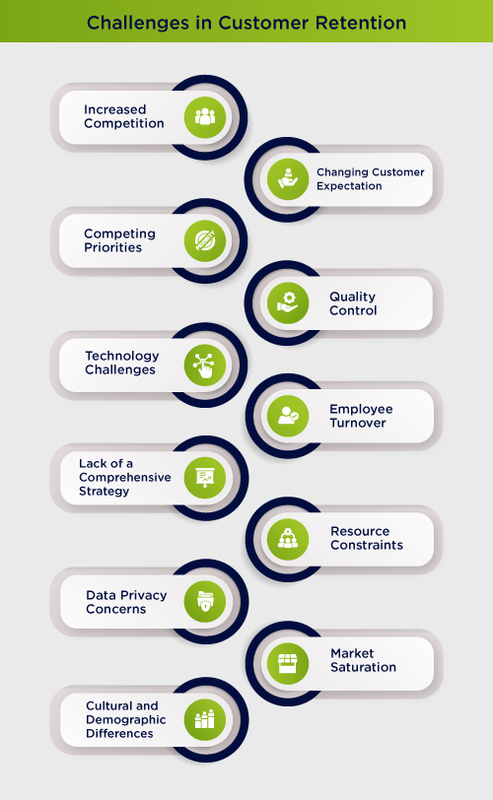 Challenges in Customer Retention

Increased Competition

Changing Customer Expectation

Competing Priorities

Quality Control

Technology Challenges

Employee Turnover

Lack of a Comprehensive Strategy

Resource Constraints

Data Privacy Concerns

Market Saturation

Cultural and Demographic Differences