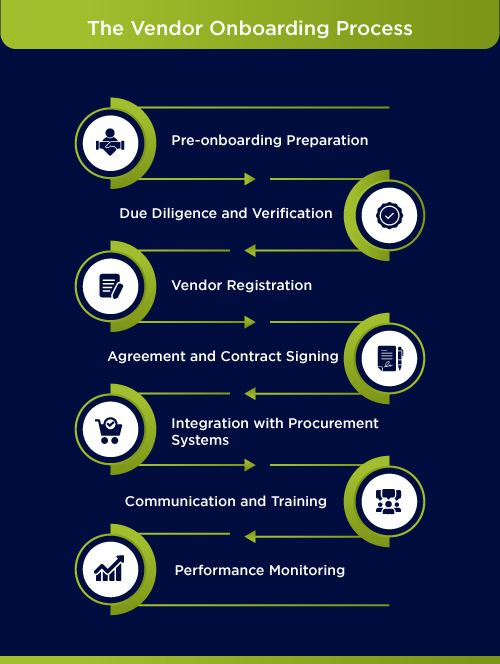 The Vendor Onboarding Process

Pre-onboarding Preparation

Due Diligence and Verification

Vendor Registration

Agreement and Contract Signing

Integration with Procurement Systems

Communication and Training

Performance Monitoring