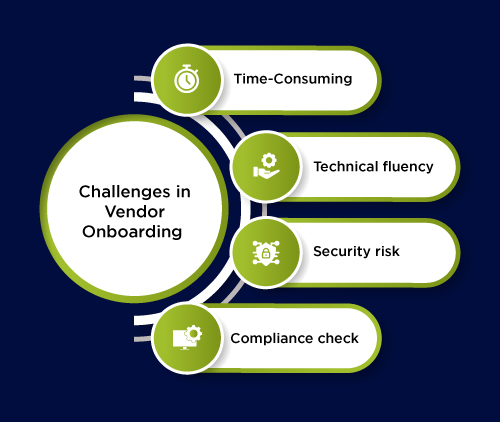 Challenges in Vendor Onboarding

Time-Consuming

Technical fluency

Security risk

Compliance check