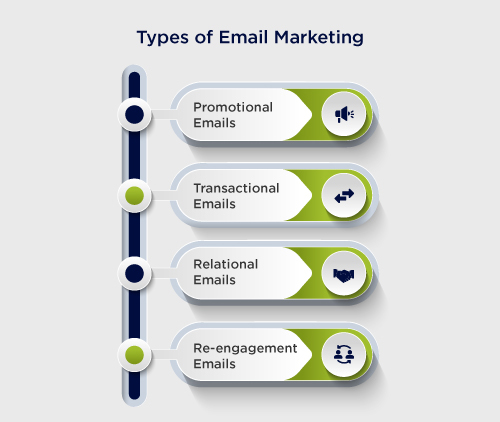 Types of Email Marketing

Promotional Emails

Transactional Emails

Relational Emails

Re-engagement Emails