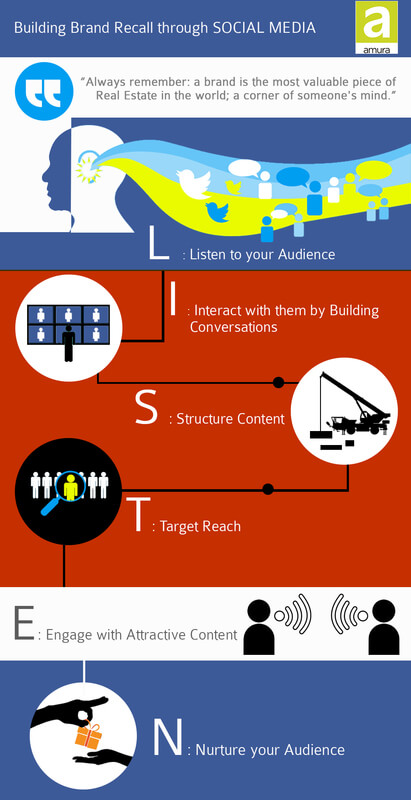 Building Brand Recall through SOCIAL MEDIA

a
amura

"Always remember: a brand is the most valuable piece of Real Estate in the world; a corner of someone's mind."

L : Listen to your Audience

I : Interact with them by Building Conversations

S : Structure Content

T : Target Reach

E : Engage with Attractive Content

N : Nurture your Audience