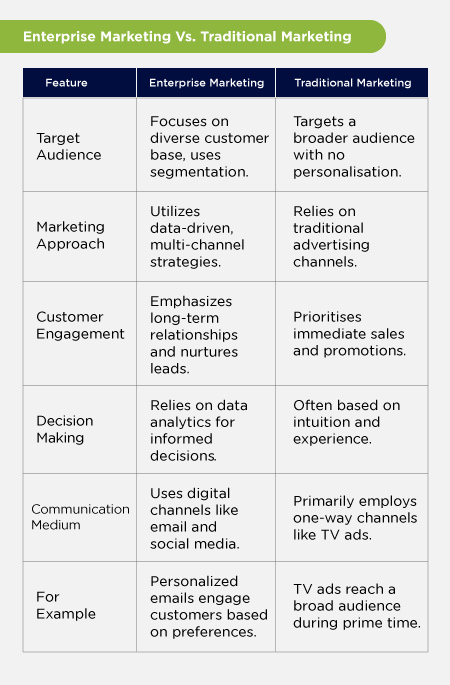 Enterprise Marketing Vs. Traditional Marketing

| Feature | Enterprise Marketing | Traditional Marketing |
|---|---|---|
| Target Audience | Focuses on diverse customer base, uses segmentation. | Targets a broader audience with no personalisation. |
| Marketing Approach | Utilizes data-driven, multi-channel strategies. | Relies on traditional advertising channels. |
| Customer Engagement | Emphasizes long-term relationships and nurtures leads. | Prioritises immediate sales and promotions. |
| Decision Making | Relies on data analytics for informed decisions. | Often based on intuition and experience. |
| Communication Medium | Uses digital channels like email and social media. | Primarily employs one-way channels like TV ads. |
| For Example | Personalized emails engage customers based on preferences. | TV ads reach a broad audience during prime time. |