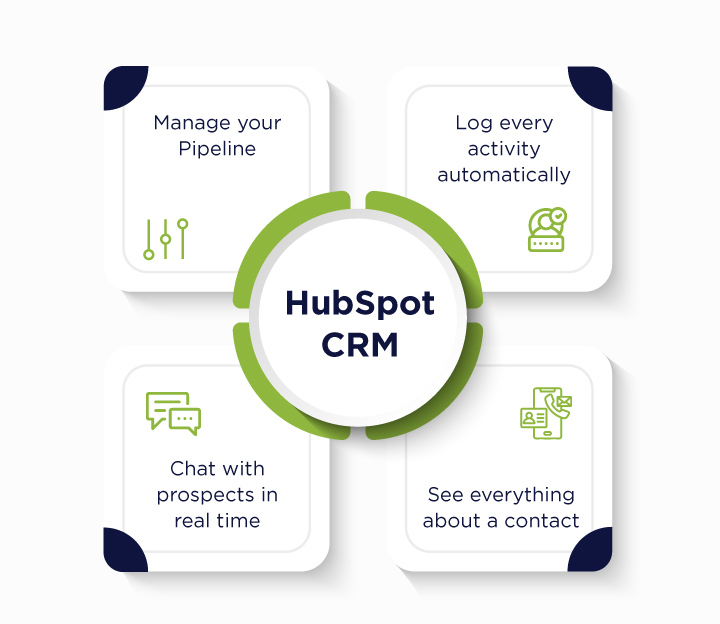 Manage your Pipeline

Log every activity automatically

HubSpot CRM

Chat with prospects in real time

See everything about a contact