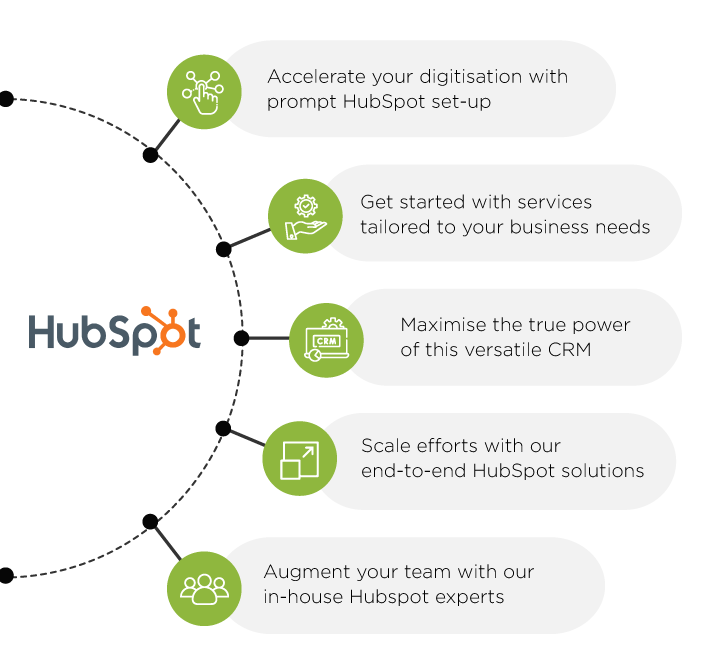 HubSpot

Accelerate your digitisation with prompt HubSpot set-up

Get started with services tailored to your business needs

CRM

Maximise the true power of this versatile CRM

Scale efforts with our end-to-end HubSpot solutions

Augment your team with our in-house Hubspot experts