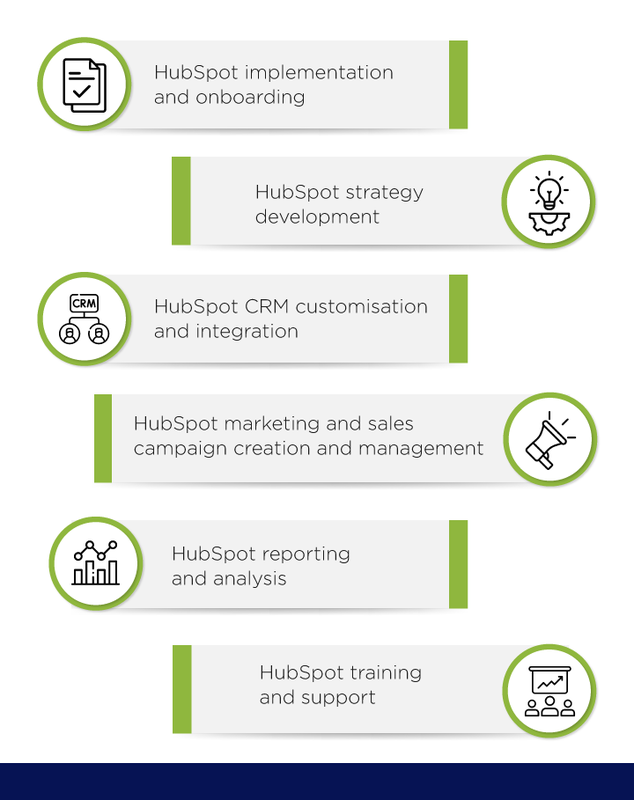 HubSpot implementation and onboarding

HubSpot strategy development

CRM

HubSpot CRM customisation and integration

HubSpot marketing and sales campaign creation and management

HubSpot reporting and analysis

HubSpot training and support