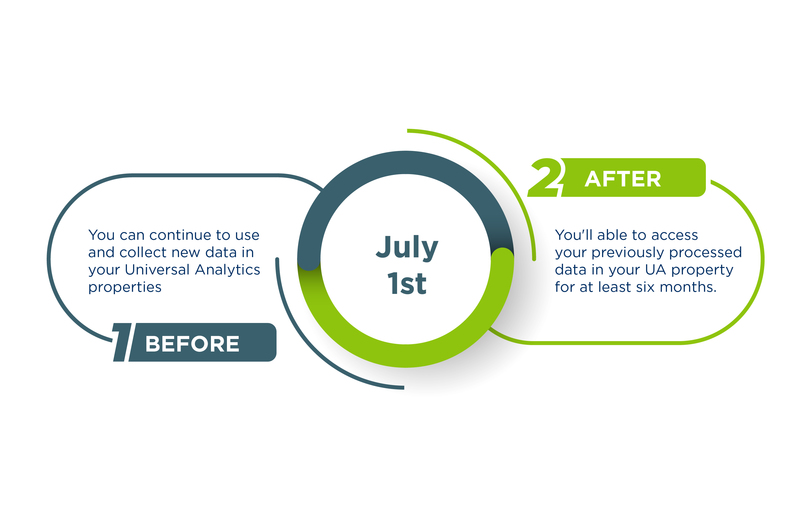 You can continue to use and collect new data in your Universal Analytics properties

1 BEFORE

July 1st

2 AFTER

You'll able to access your previously processed data in your UA property for at least six months.