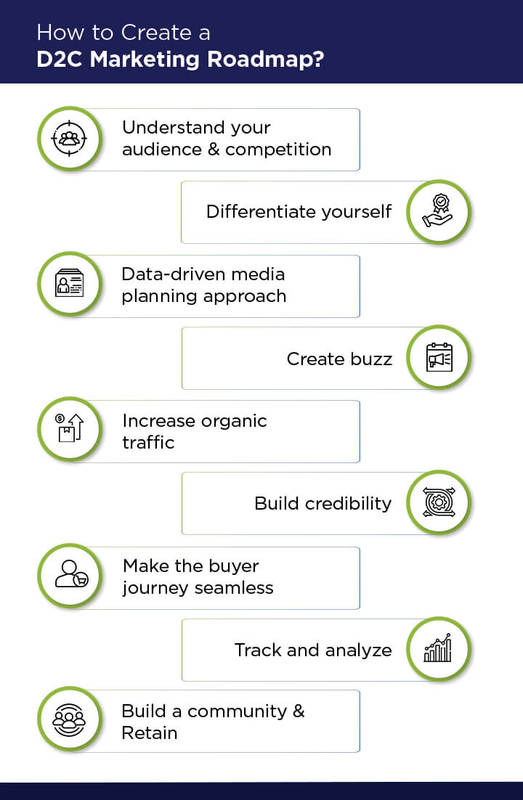 How to Create a
D2C Marketing Roadmap?

Understand your audience & competition

Differentiate yourself

Data-driven media planning approach

Create buzz

Increase organic traffic

Build credibility

Make the buyer journey seamless

Track and analyze

Build a community & Retain