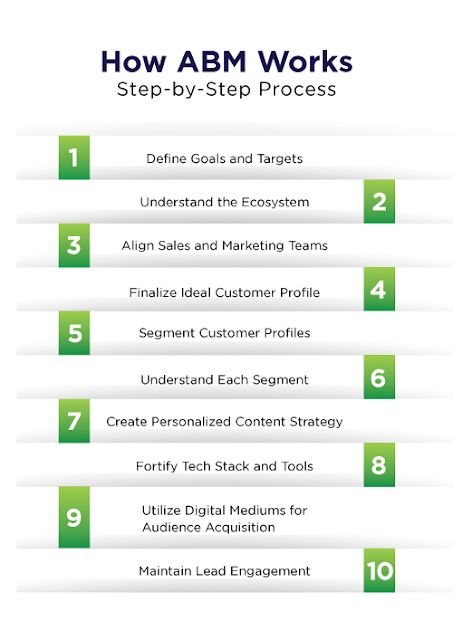 How ABM Works
Step-by-Step Process

1 Define Goals and Targets

Understand the Ecosystem 2

3 Align Sales and Marketing Teams

Finalize Ideal Customer Profile 4

5 Segment Customer Profiles

Understand Each Segment 6

7 Create Personalized Content Strategy

Fortify Tech Stack and Tools 8

9 Utilize Digital Mediums for Audience Acquisition

Maintain Lead Engagement 10